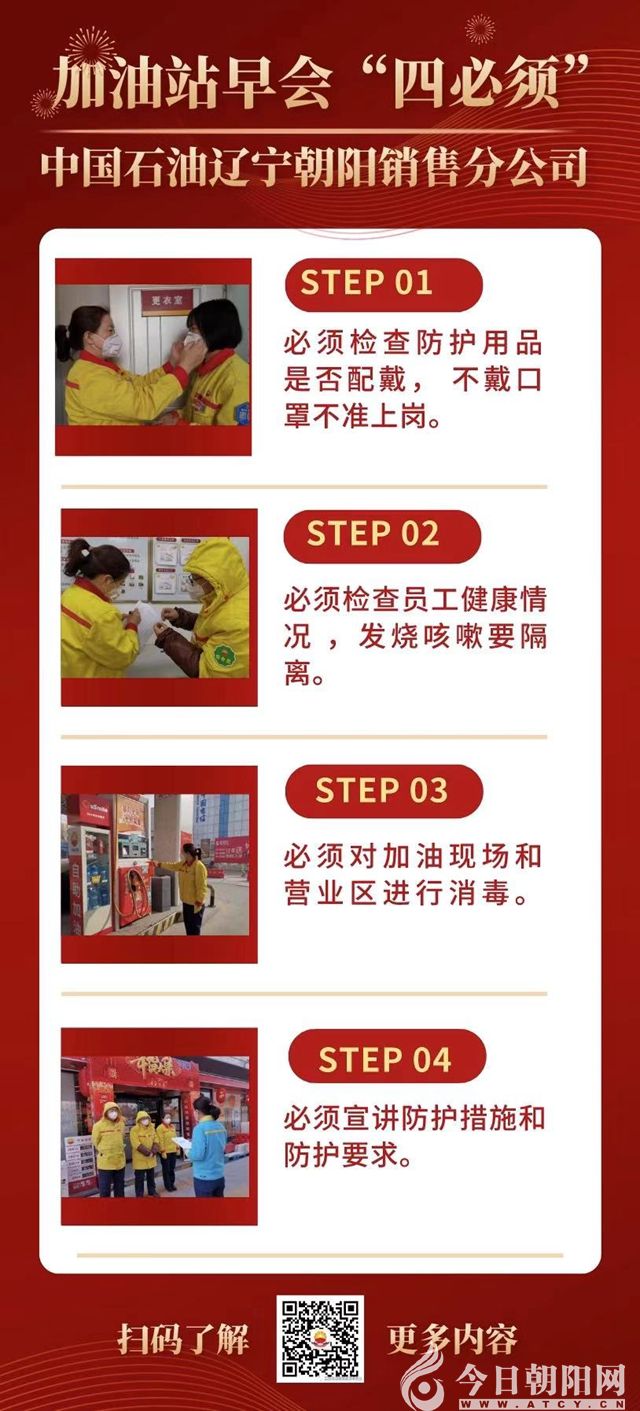 加油站早会“四必须”

中国石油辽宁朝阳销售分公司

更衣室

STEP 01

必须检查防护用品是否配戴， 不戴口罩不准上岗。

STEP 02

必须检查员工健康情况 ，发烧咳嗽要隔离。

STEP 03

必须对加油现场和营业区进行消毒。

STEP 04

必须宣讲防护措施和防护要求。

扫码了解 更多内容

今日朝阳网
WWW.ATCY.CN